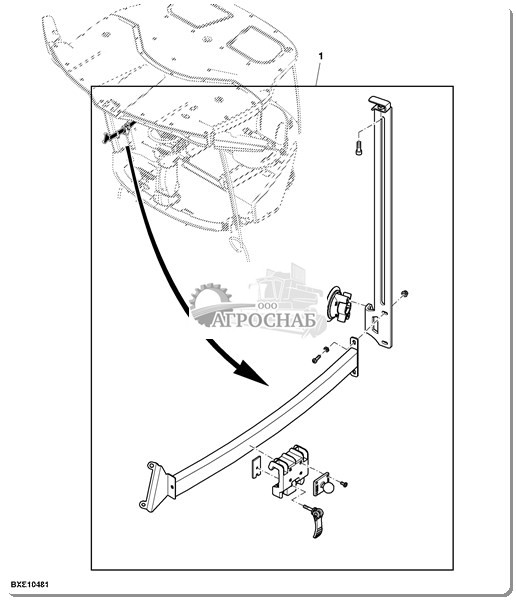 1

ООО
АГРОСНАБ

BXE10481